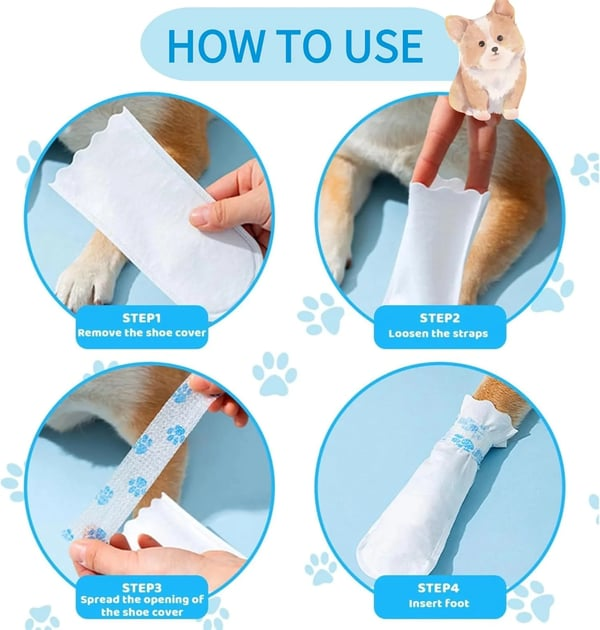 HOW TO USE

STEP1
Remove the shoe cover

STEP2
Loosen the straps

STEP3
Spread the opening of the shoe cover

STEP4
Insert foot